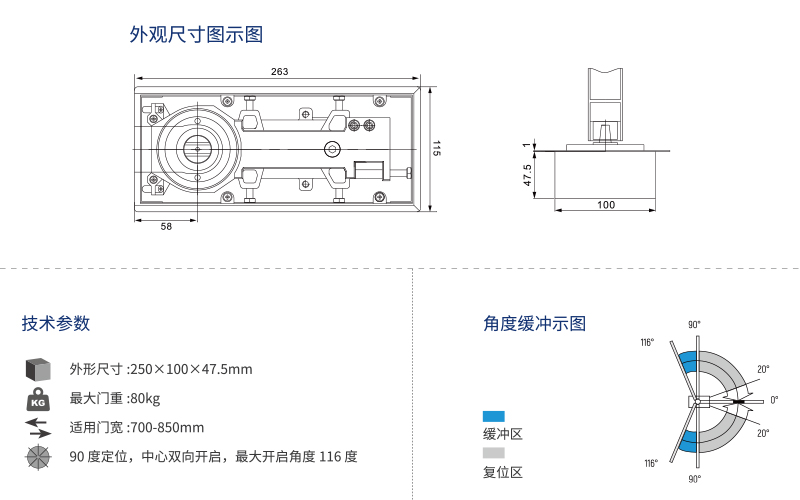 外观尺寸图示图

263

115

58

1

47.5

100

技术参数

KG

外形尺寸 :250×100×47.5mm

最大门重 :80kg

适用门宽 :700-850mm

90 度定位，中心双向开启，最大开启角度 116 度

角度缓冲示图

缓冲区

复位区

90°

116°

20°

0°

20°

116°

90°